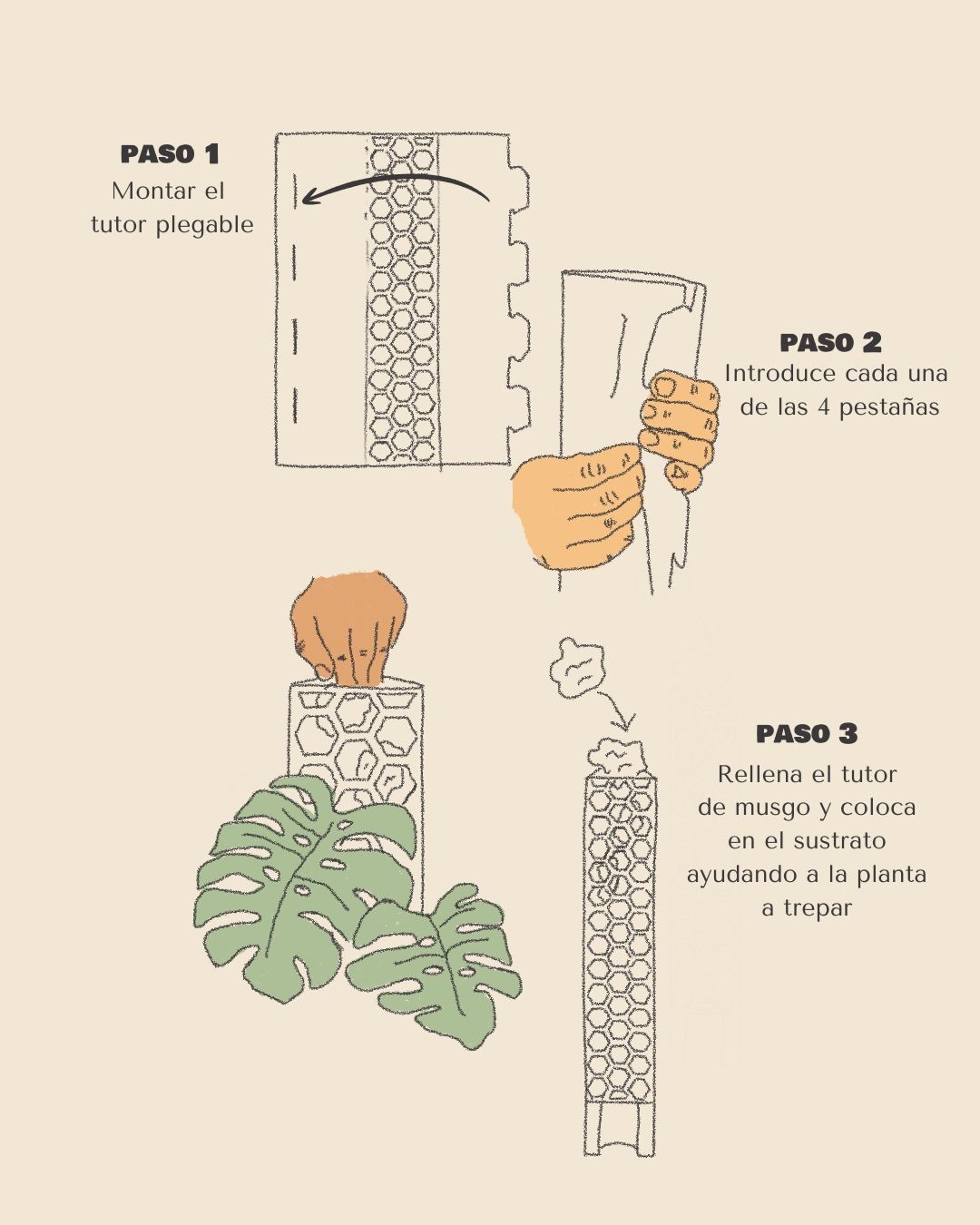 PASO 1
Montar el tutor plegable

PASO 2
Introduce cada una de las 4 pestañas

PASO 3
Rellena el tutor de musgo y coloca en el sustrato ayudando a la planta a trepar